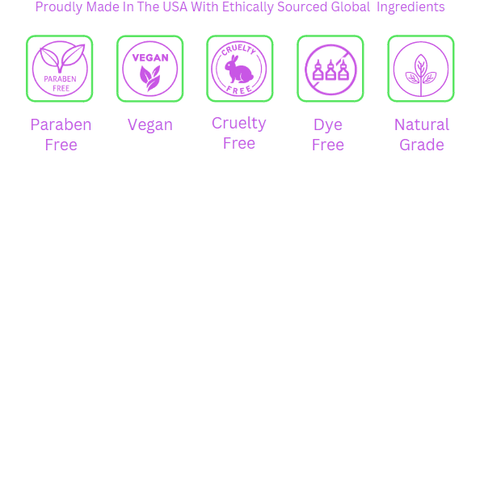 Proudly Made In The USA With Ethically Sourced Global Ingredients

PARABEN FREE

Paraben Free

VEGAN

Vegan

CRUELTY FREE

Cruelty Free

Dye Free

Natural Grade